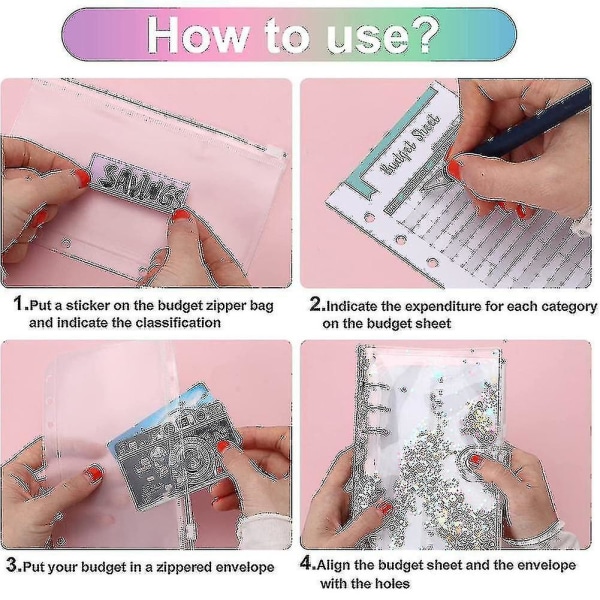 How to use?

SAVINGS

Budget Sheet

1.Put a sticker on the budget zipper bag and indicate the classification

2.Indicate the expenditure for each category on the budget sheet

3.Put your budget in a zippered envelope

4.Align the budget sheet and the envelope with the holes