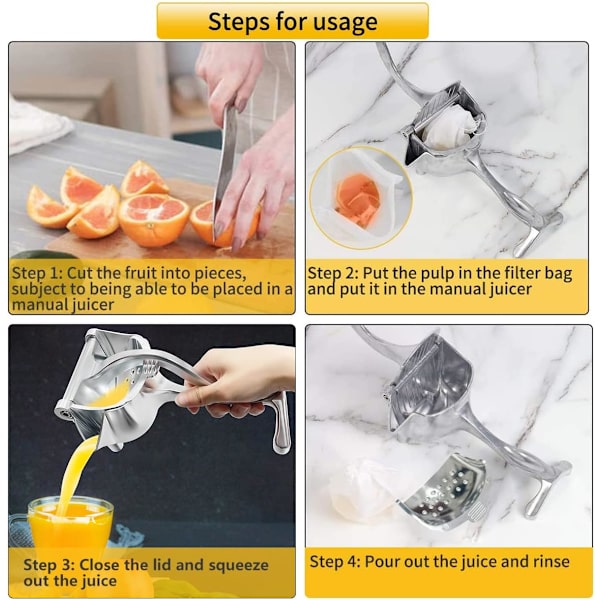 Steps for usage

Step 1: Cut the fruit into pieces, subject to being able to be placed in a manual juicer

Step 2: Put the pulp in the filter bag and put it in the manual juicer

Step 3: Close the lid and squeeze out the juice

Step 4: Pour out the juice and rinse