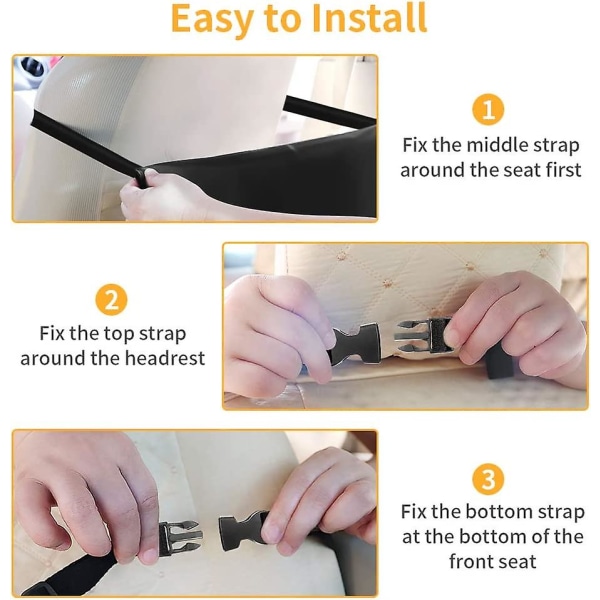 Easy to Install

1
Fix the middle strap around the seat first

2
Fix the top strap around the headrest

3
Fix the bottom strap at the bottom of the front seat