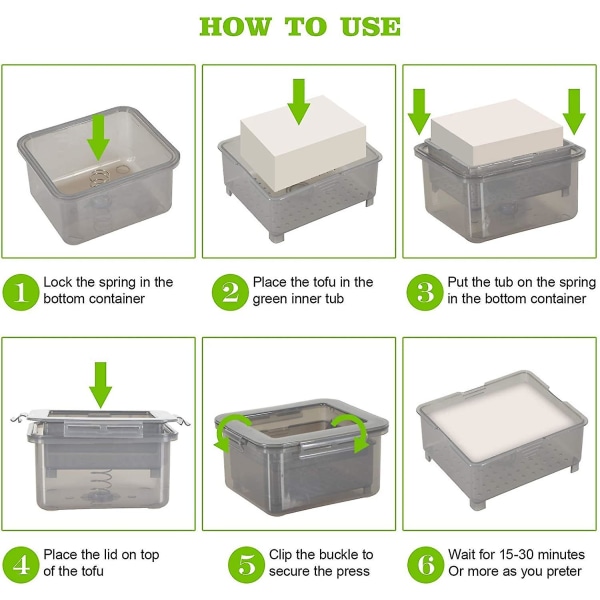 HOW TO USE

1 Lock the spring in the bottom container

2 Place the tofu in the green inner tub

3 Put the tub on the spring in the bottom container

4 Place the lid on top of the tofu

5 Clip the buckle to secure the press

6 Wait for 15-30 minutes Or more as you preter