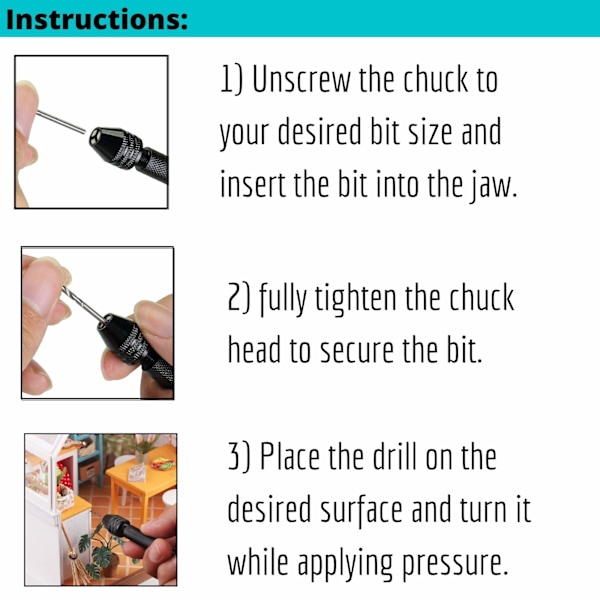 Instructions:

1) Unscrew the chuck to your desired bit size and insert the bit into the jaw.

2) fully tighten the chuck head to secure the bit.

3) Place the drill on the desired surface and turn it while applying pressure.