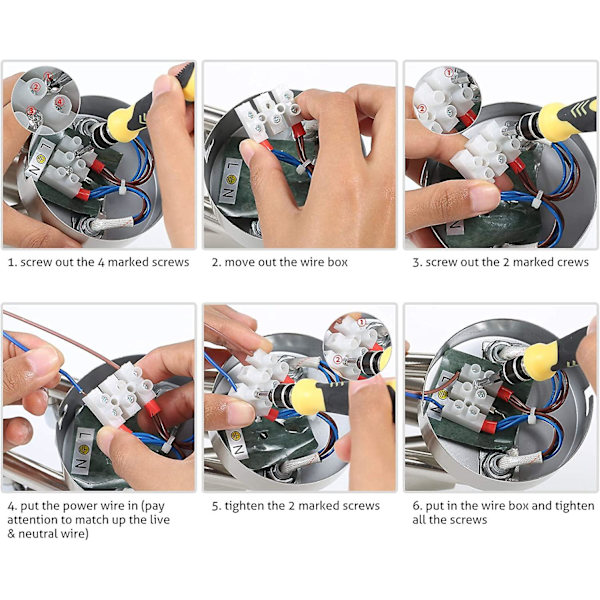 1. screw out the 4 marked screws

2. move out the wire box

3. screw out the 2 marked crews

4. put the power wire in (pay attention to match up the live & neutral wire)

5. tighten the 2 marked screws

6. put in the wire box and tighten all the screws