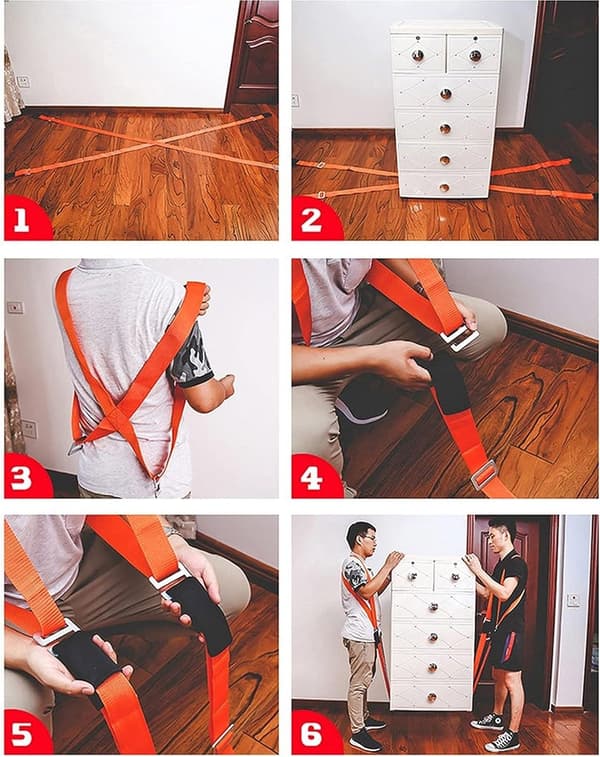 1

2

3

4

5

6