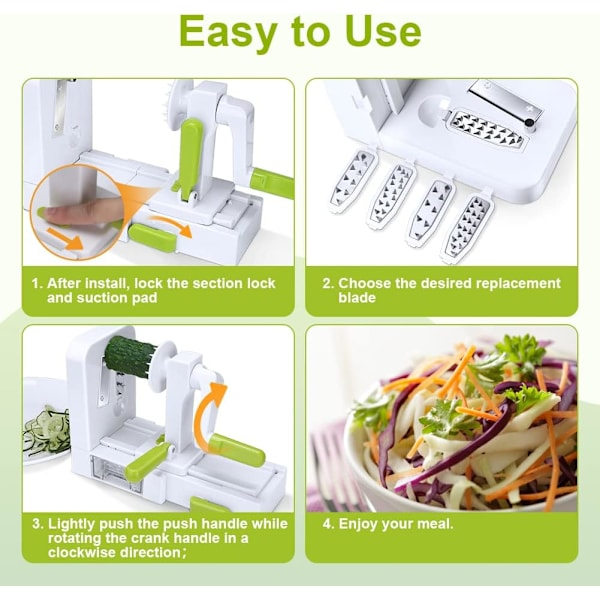 Easy to Use

1. After install, lock the section lock and suction pad

2. Choose the desired replacement blade

3. Lightly push the push handle while rotating the crank handle in a clockwise direction;

4. Enjoy your meal.