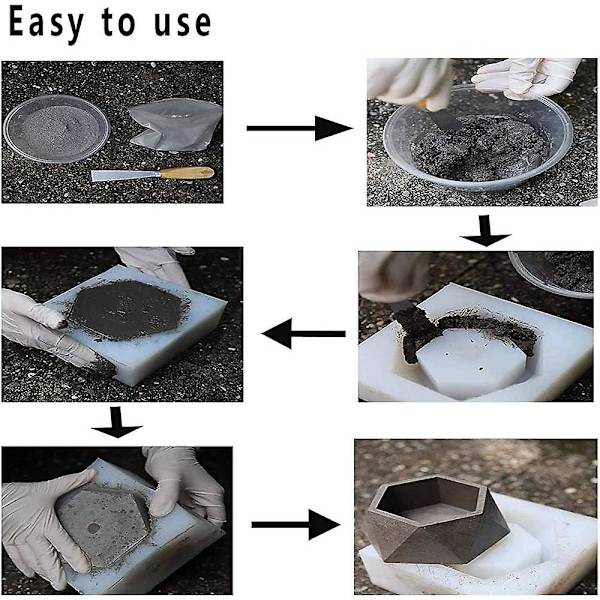 Easy to use