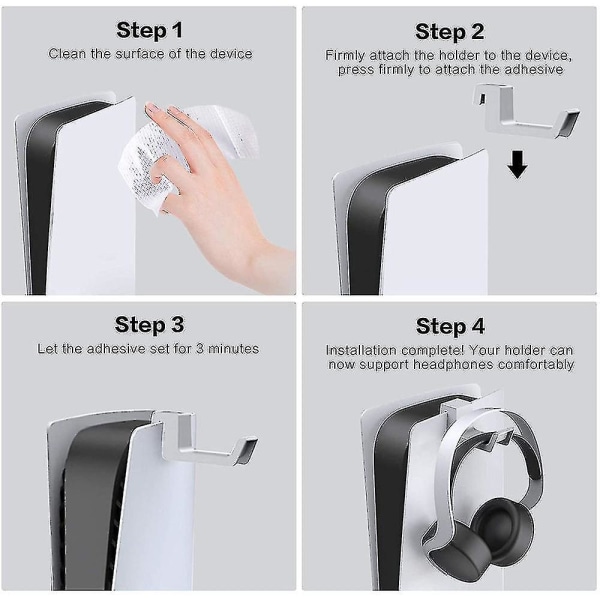 Step 1
Clean the surface of the device

Step 2
Firmly attach the holder to the device, press firmly to attach the adhesive

Step 3
Let the adhesive set for 3 minutes

Step 4
Installation complete! Your holder can now support headphones comfortably