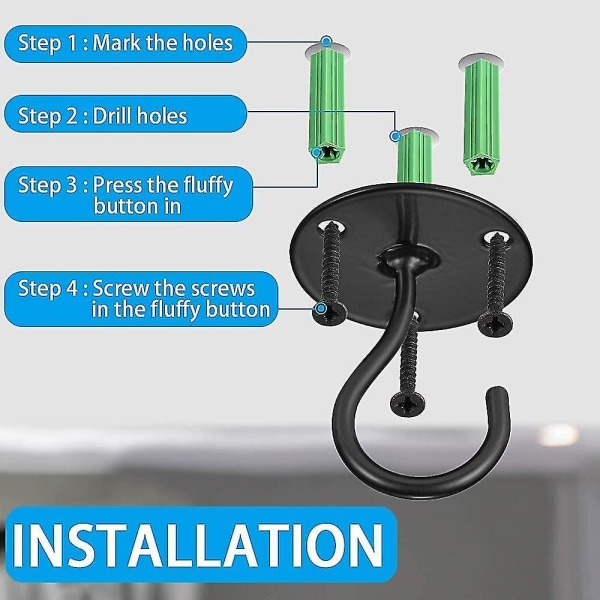 Step 1 : Mark the holes

Step 2 : Drill holes

Step 3 : Press the fluffy button in

Step 4 : Screw the screws in the fluffy button

INSTALLATION