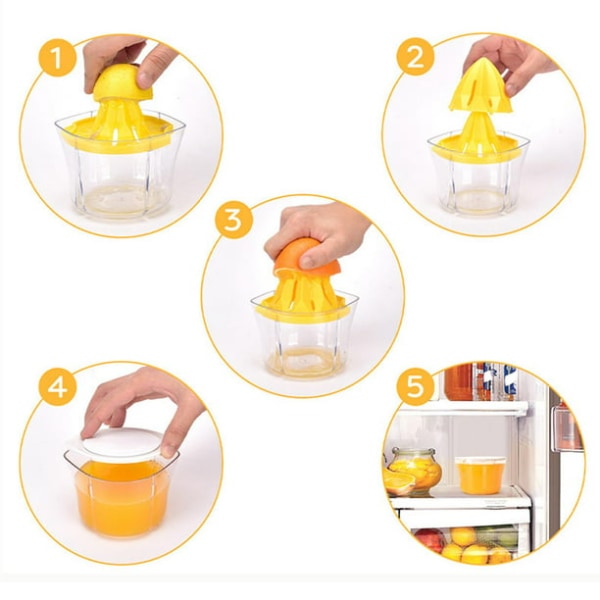 1

2

3

4

5