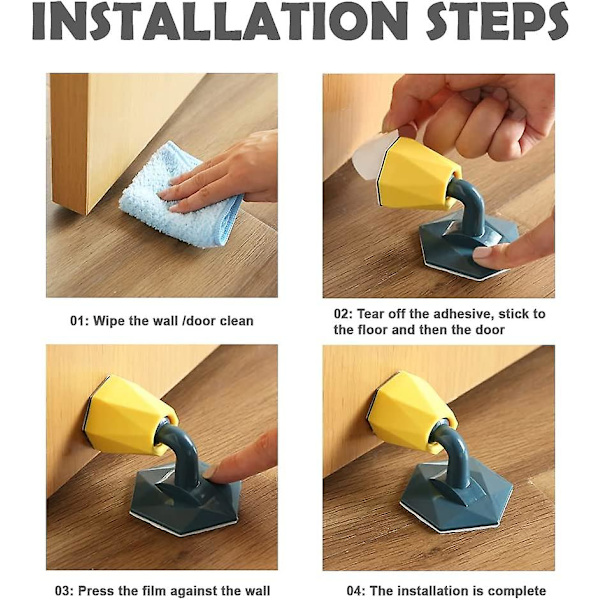 INSTALLATION STEPS

01: Wipe the wall /door clean

02: Tear off the adhesive, stick to the floor and then the door

03: Press the film against the wall

04: The installation is complete