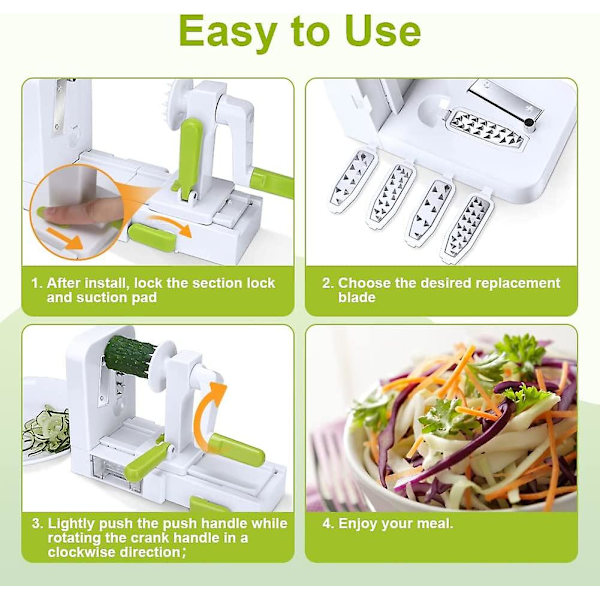 Easy to Use

1. After install, lock the section lock and suction pad

2. Choose the desired replacement blade

3. Lightly push the push handle while rotating the crank handle in a clockwise direction;

4. Enjoy your meal.