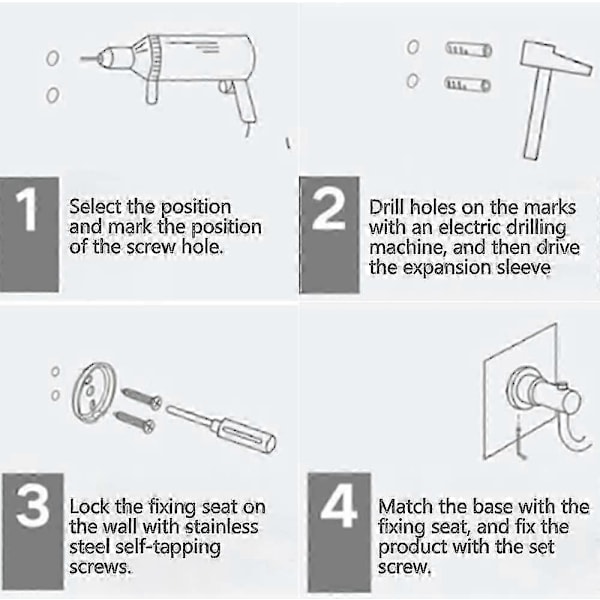 1

Select the position and mark the position of the screw hole.

2

Drill holes on the marks with an electric drilling machine, and then drive the expansion sleeve

3

Lock the fixing seat on the wall with stainless steel self-tapping screws.

4

Match the base with the fixing seat, and fix the product with the set screw.