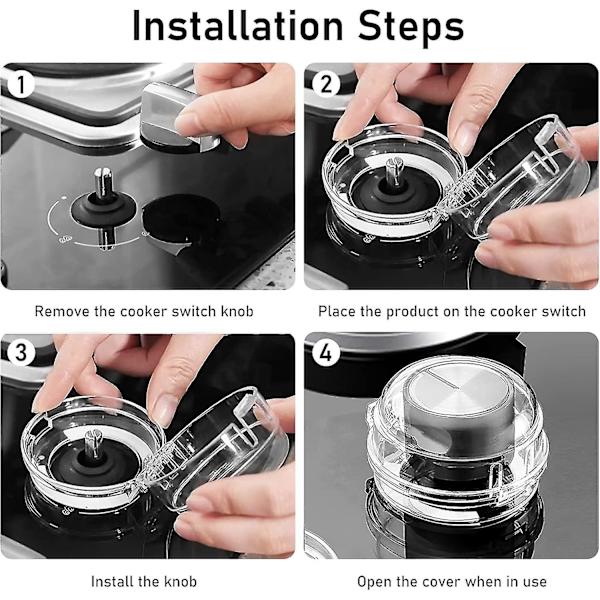 Installation Steps

1

Remove the cooker switch knob

2

Place the product on the cooker switch

3

Install the knob

4

Open the cover when in use