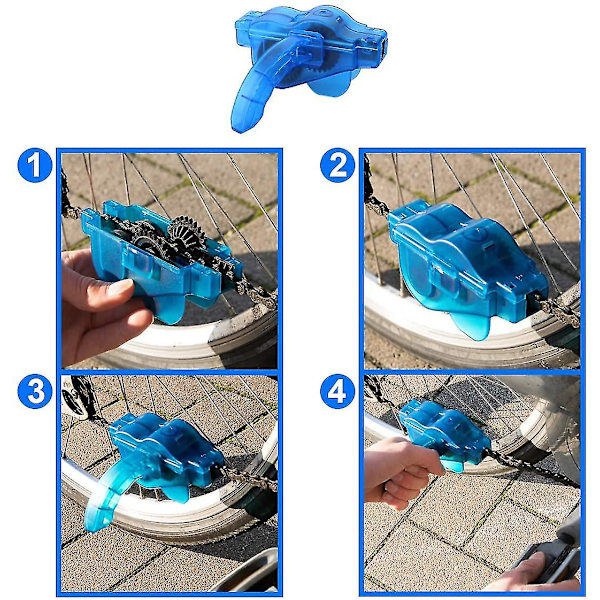 1
2
3
4