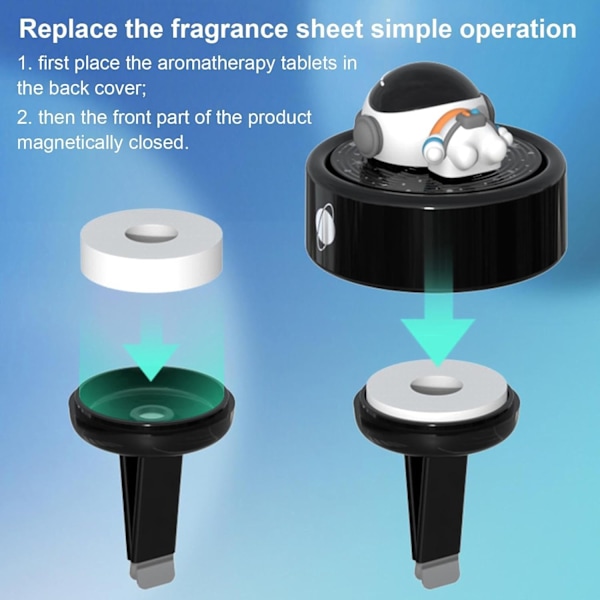 Replace the fragrance sheet simple operation

1. first place the aromatherapy tablets in the back cover;

2. then the front part of the product magnetically closed.