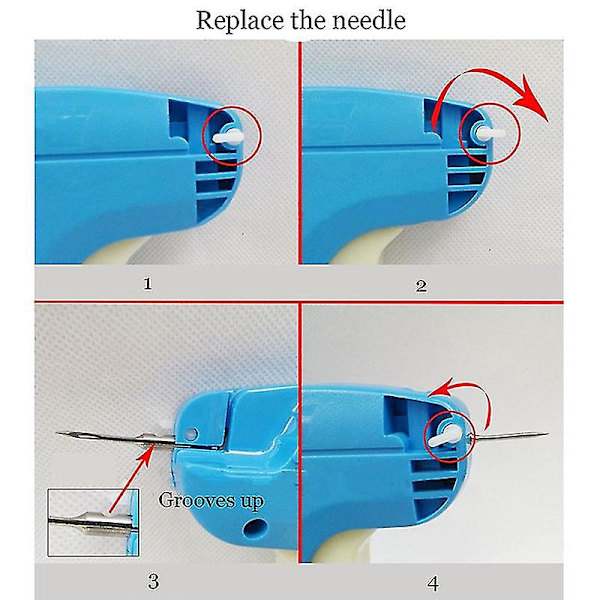 Replace the needle

1

2

Grooves up

3

4