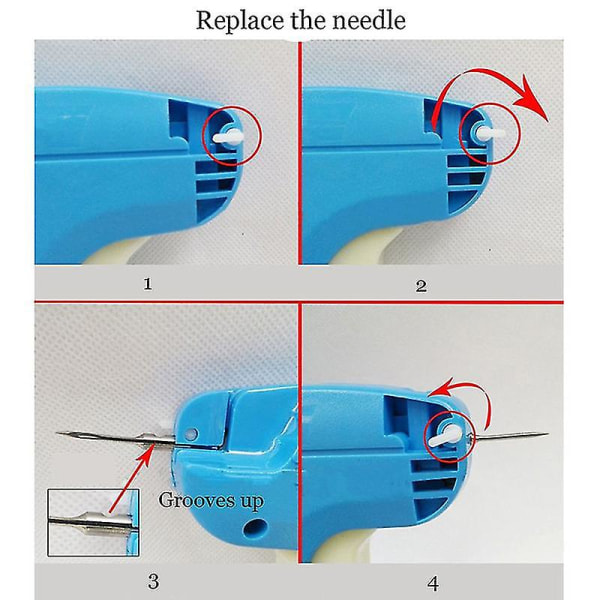 Replace the needle

1

2

Grooves up

3

4