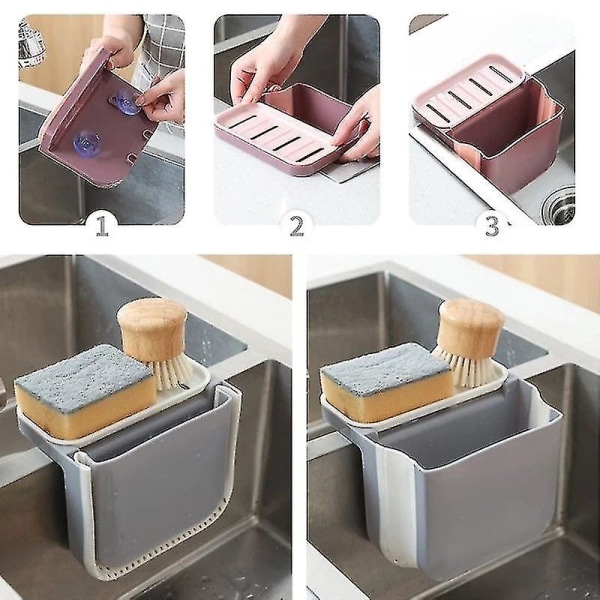 1

2

3