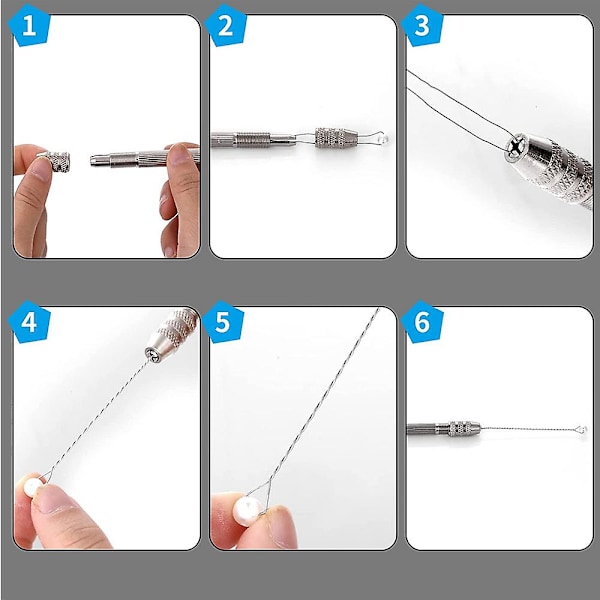 1
2
3
4
5
6