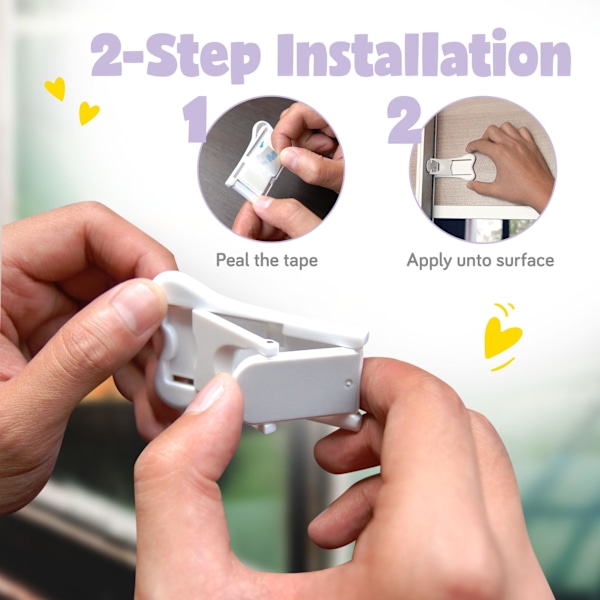 2-Step Installation

1

Peal the tape

2

Apply unto surface