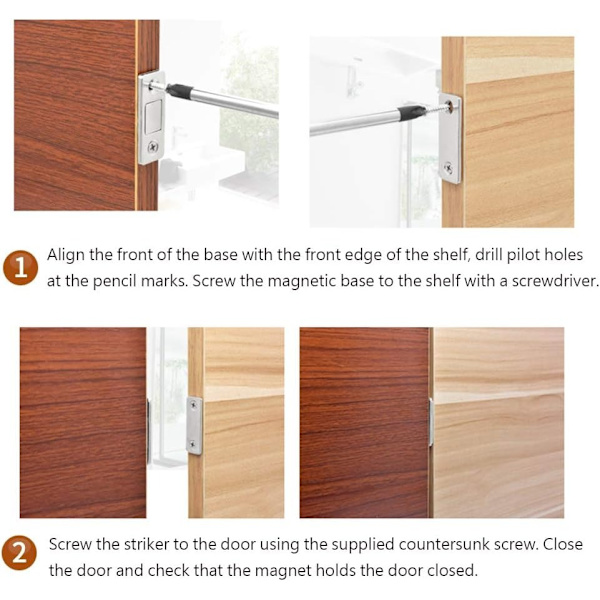 1 Align the front of the base with the front edge of the shelf, drill pilot holes at the pencil marks. Screw the magnetic base to the shelf with a screwdriver.

2 Screw the striker to the door using the supplied countersunk screw. Close the door and check that the magnet holds the door closed.