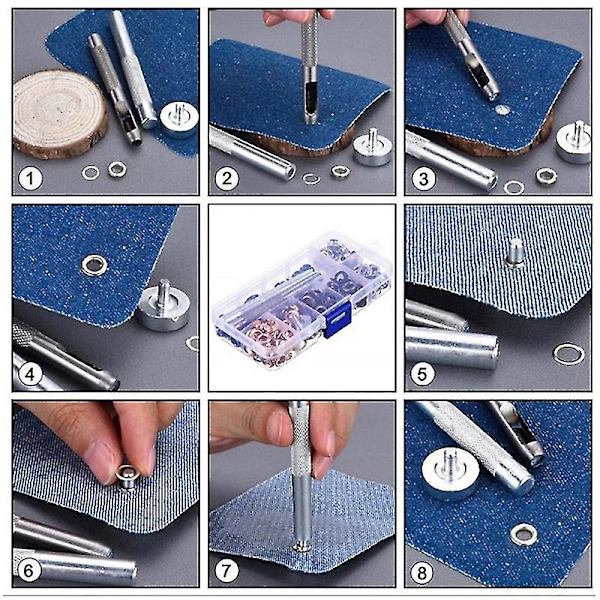 1
2
3
4
5
6
7
8