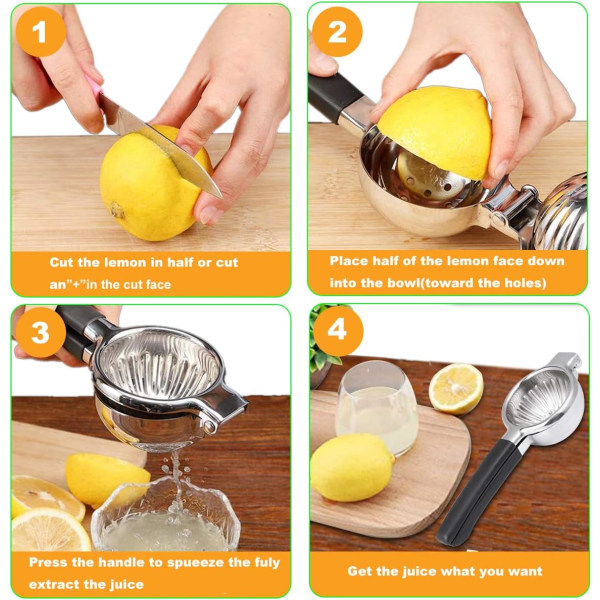 1

Cut the lemon in half or cut an"+"in the cut face

2

Place half of the lemon face down into the bowl(toward the holes)

3

Press the handle to spueeze the fuly extract the juice

4

Get the juice what you want