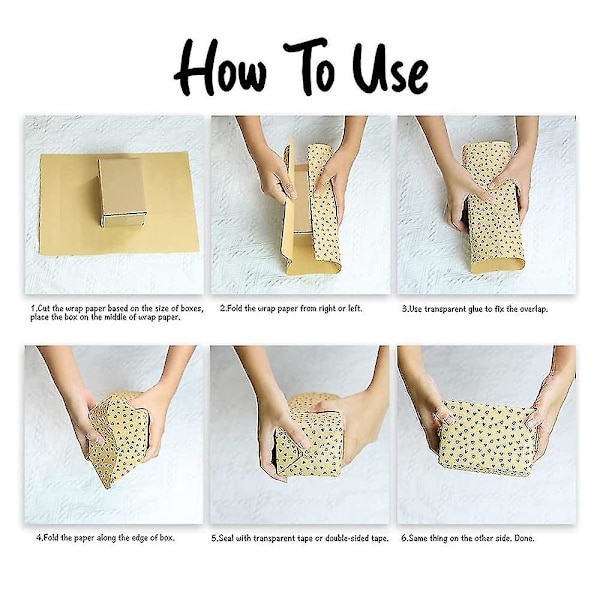 How To Use

1.Cut the wrap paper based on the size of boxes, place the box on the middle of wrap paper.

2.Fold the wrap paper from right or left.

3.Use transparent glue to fix the overlap.

4.Fold the paper along the edge of box.

5.Seal with transparent tape or double-sided tape.

6.Same thing on the other side. Done.