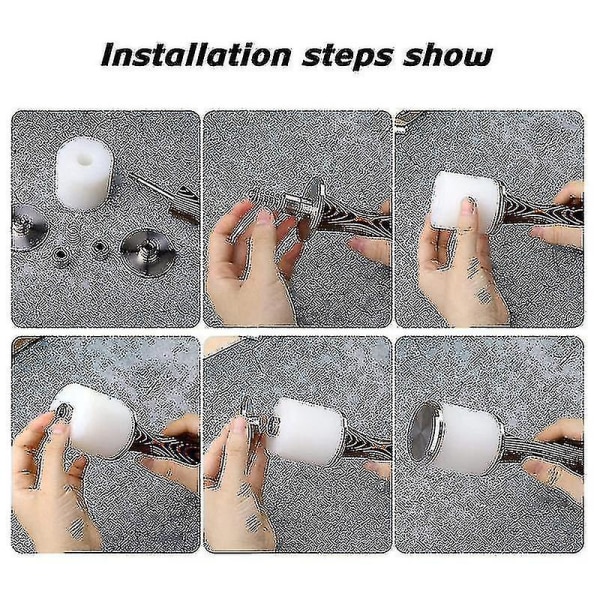 Installation steps show