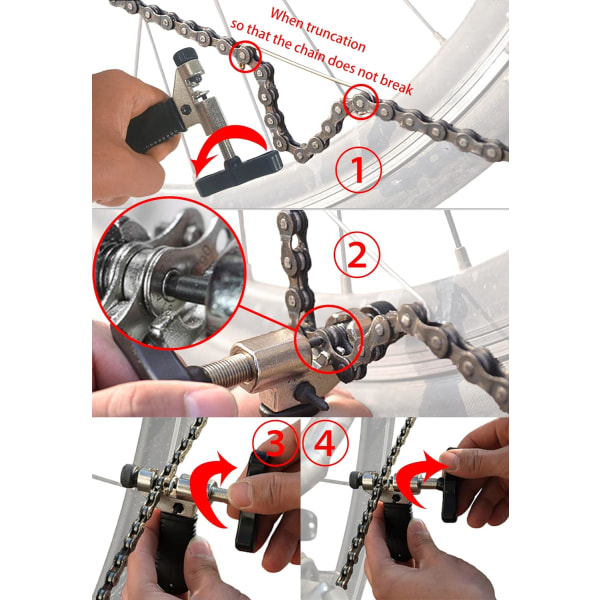 When truncation
so that the chain does not break

1

2

3

4