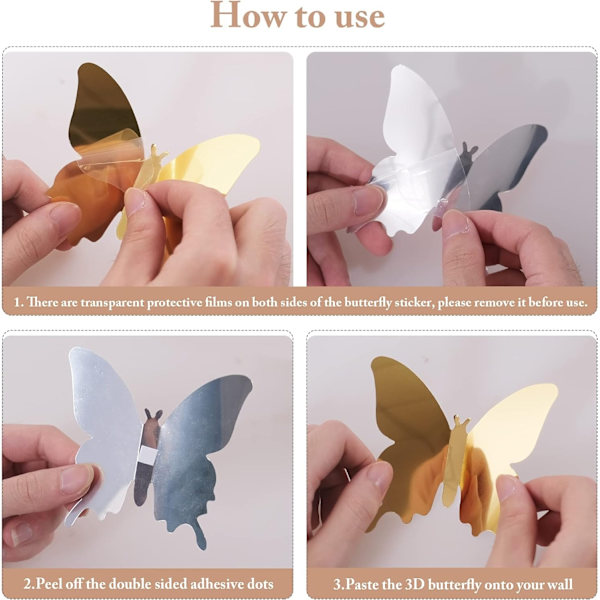 How to use

1. There are transparent protective films on both sides of the butterfly sticker, please remove it before use.

2.Peel off the double sided adhesive dots

3.Paste the 3D butterfly onto your wall