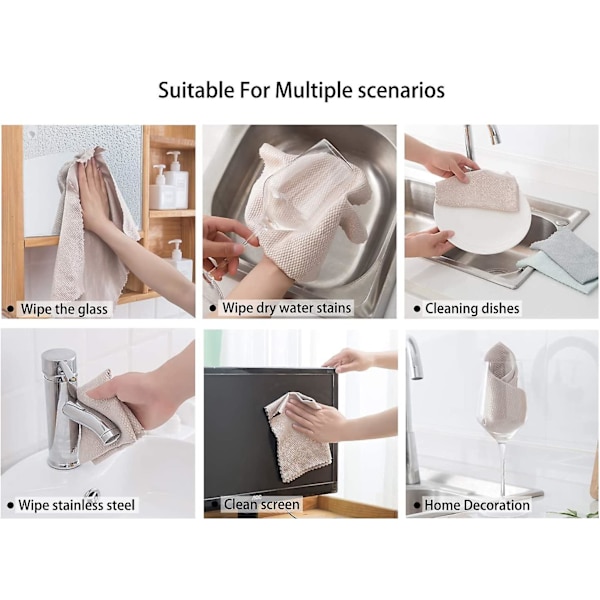 Suitable For Multiple scenarios

● Wipe the glass

● Wipe dry water stains

● Cleaning dishes

● Wipe stainless steel

● Clean screen

● Home Decoration