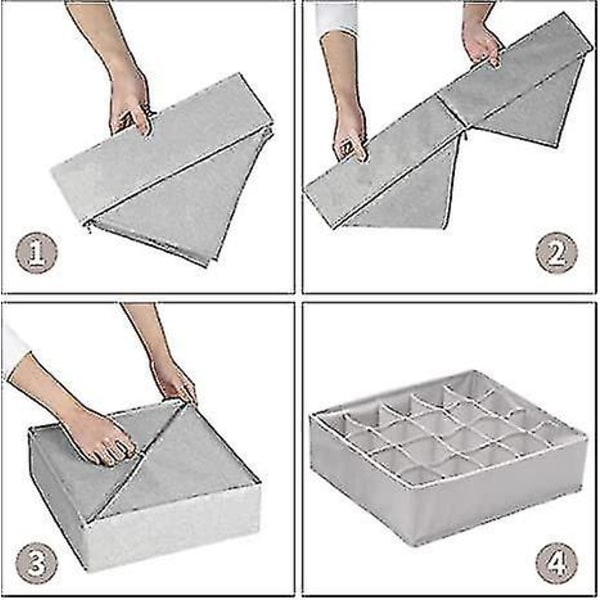 1

2

3

4