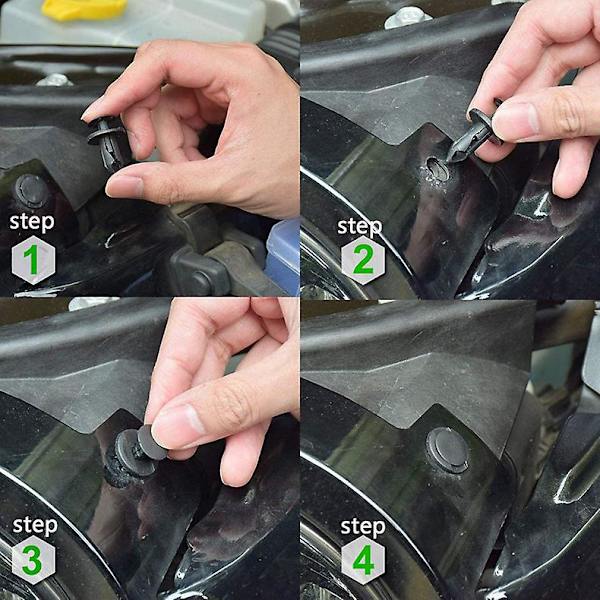 step
1

step
2

step
3

step
4