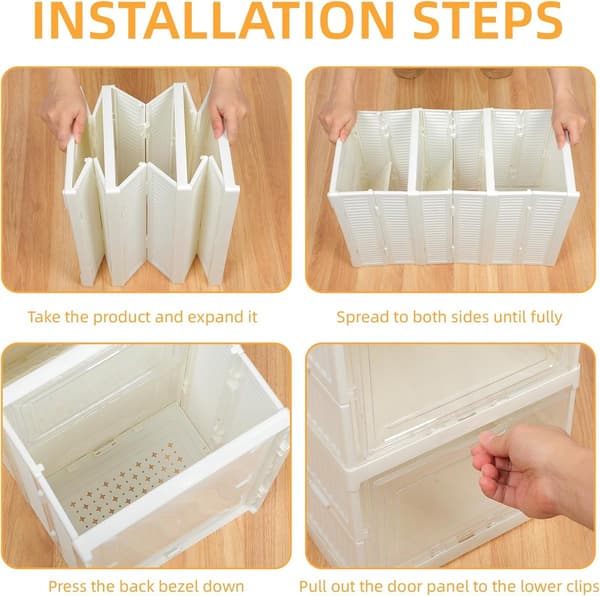 INSTALLATION STEPS

Take the product and expand it

Spread to both sides until fully

Press the back bezel down

Pull out the door panel to the lower clips