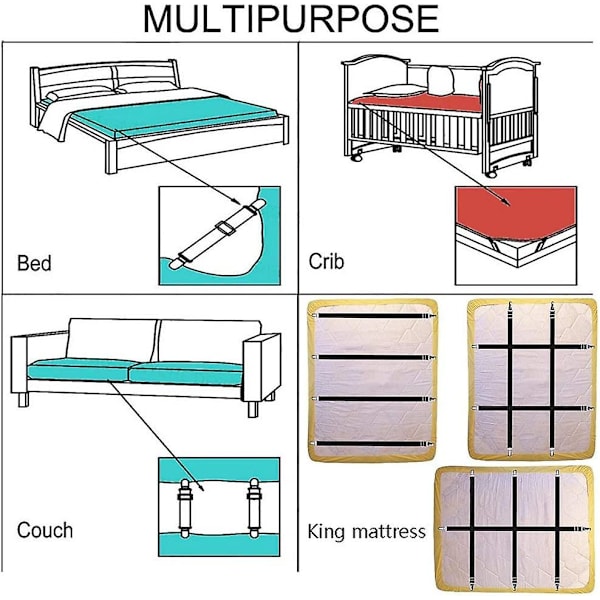 MULTIPURPOSE

Bed

Crib

Couch

King mattress