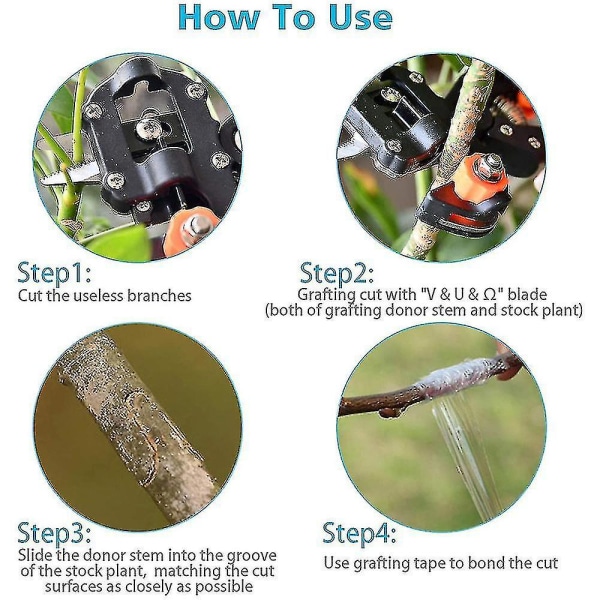 How To Use

Step1:
Cut the useless branches

Step2:
Grafting cut with "V & U & Ω" blade
(both of grafting donor stem and stock plant)

Step3:
Slide the donor stem into the groove of the stock plant, matching the cut surfaces as closely as possible

Step4:
Use grafting tape to bond the cut