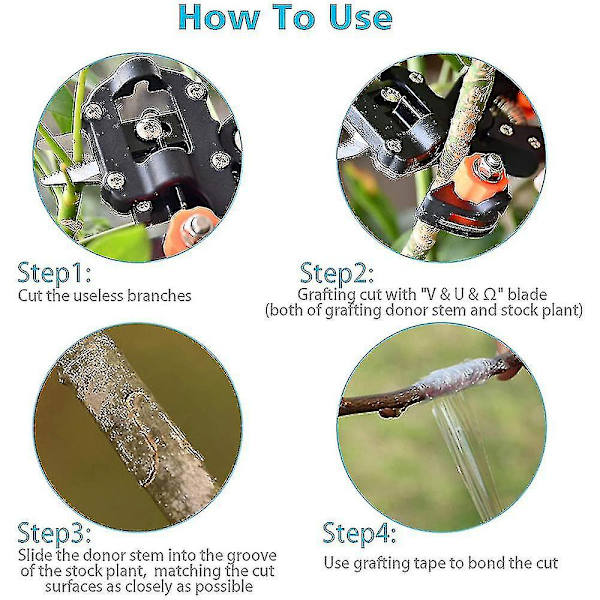 How To Use

Step1:
Cut the useless branches

Step2:
Grafting cut with "V & U & Ω" blade
(both of grafting donor stem and stock plant)

Step3:
Slide the donor stem into the groove of the stock plant, matching the cut surfaces as closely as possible

Step4:
Use grafting tape to bond the cut