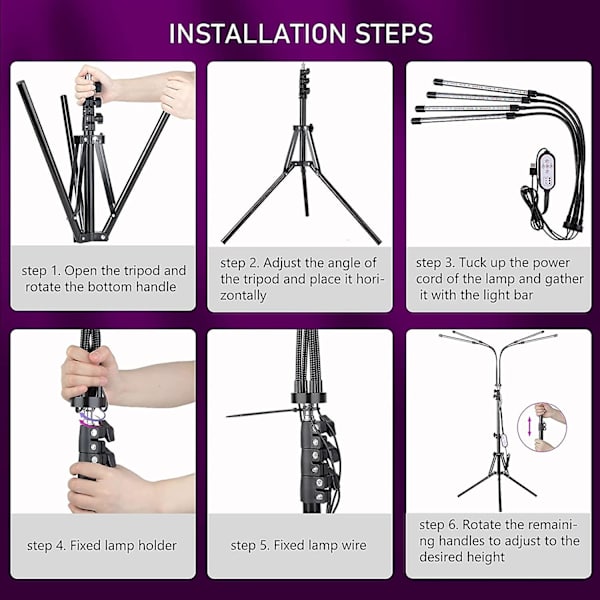 INSTALLATION STEPS

step 1. Open the tripod and rotate the bottom handle

step 2. Adjust the angle of the tripod and place it horizontally

step 3. Tuck up the power cord of the lamp and gather it with the light bar

step 4. Fixed lamp holder

step 5. Fixed lamp wire

step 6. Rotate the remaining handles to adjust to the desired height