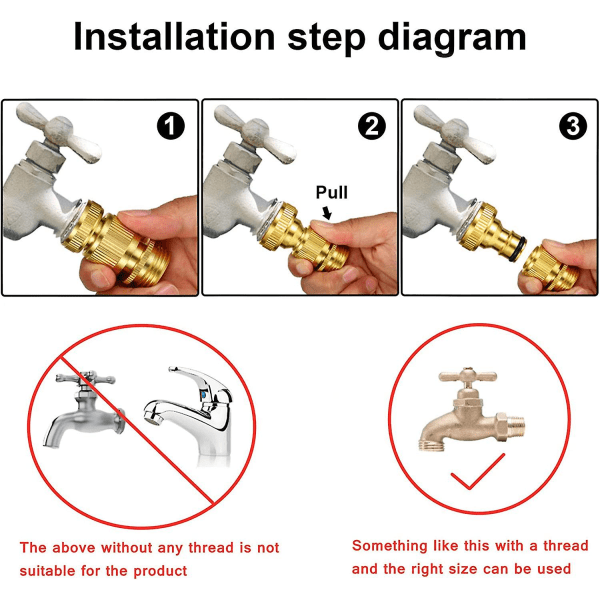 Installation step diagram

1

2

Pull

3

The above without any thread is not suitable for the product

Something like this with a thread and the right size can be used