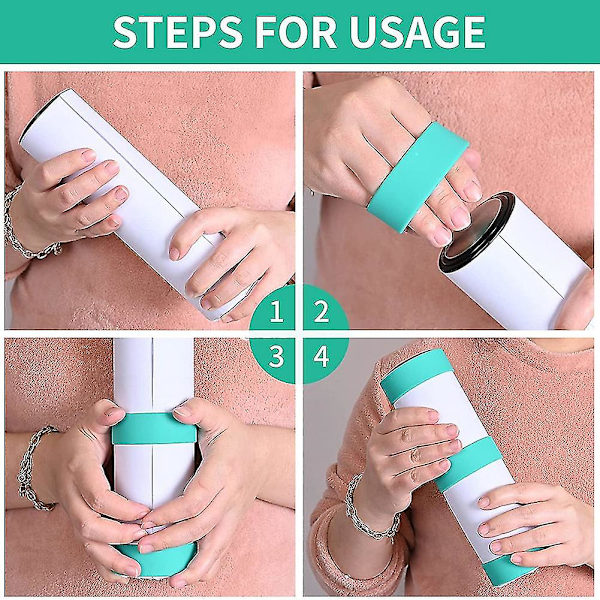 STEPS FOR USAGE

1
2
3
4