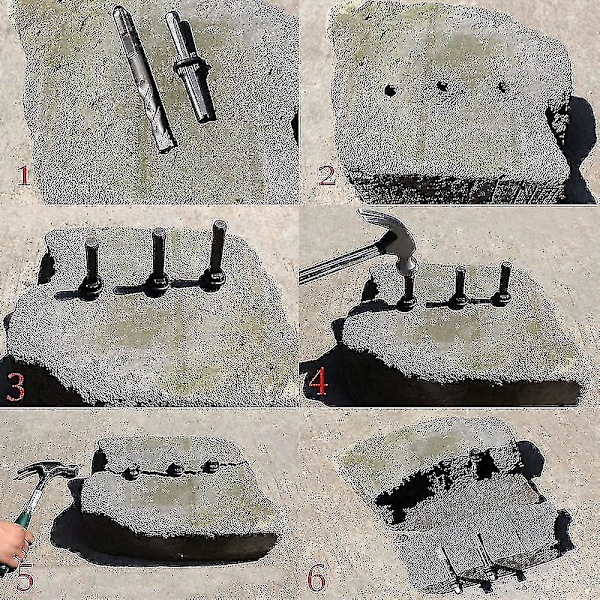 1
2
3
4
5
6