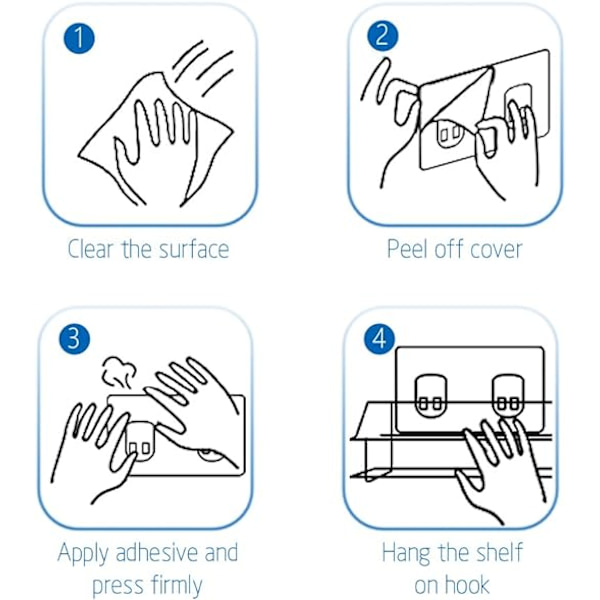 1

Clear the surface

2

Peel off cover

3

Apply adhesive and press firmly

4

Hang the shelf on hook