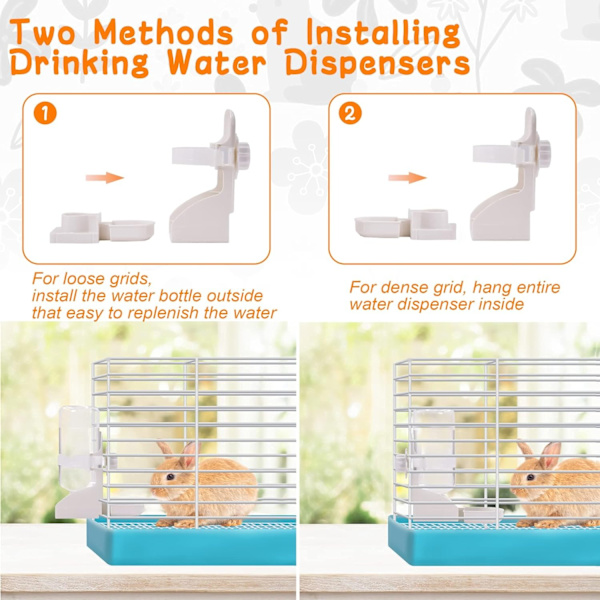 Two Methods of Installing Drinking Water Dispensers

1

For loose grids, install the water bottle outside that easy to replenish the water

2

For dense grid, hang entire water dispenser inside