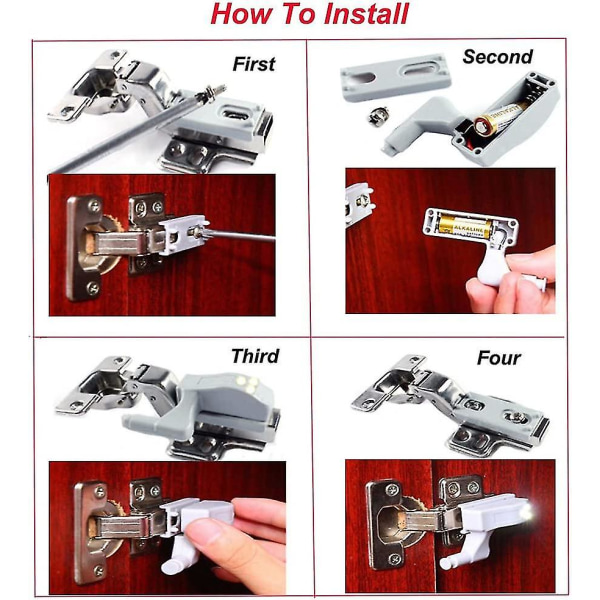 How To Install

First

Second

ALKALINE

Third

Four