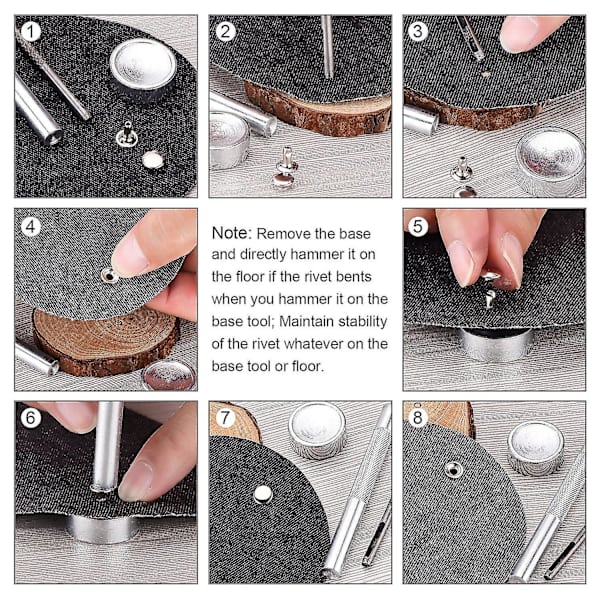 1

2

3

4

Note: Remove the base and directly hammer it on the floor if the rivet bents when you hammer it on the base tool; Maintain stability of the rivet whatever on the base tool or floor.

5

6

7

8