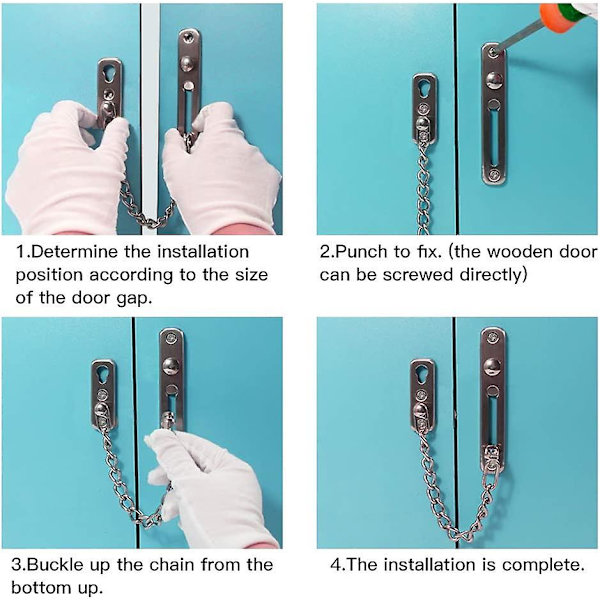 1.Determine the installation position according to the size of the door gap.

2.Punch to fix. (the wooden door can be screwed directly)

3.Buckle up the chain from the bottom up.

4.The installation is complete.