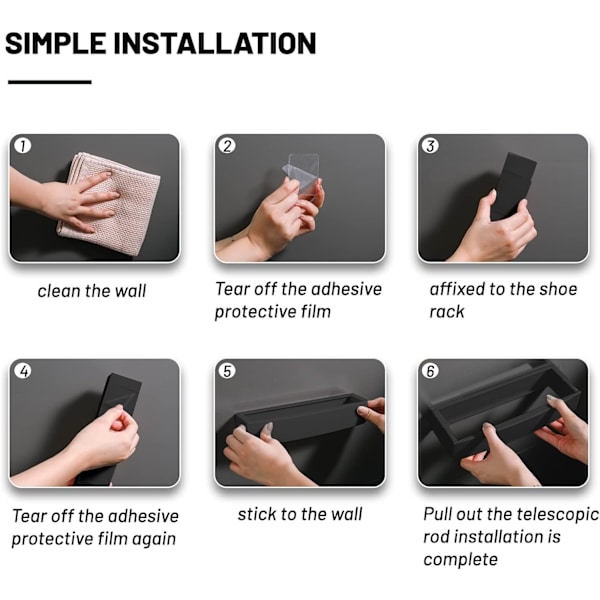 SIMPLE INSTALLATION

1

clean the wall

2

Tear off the adhesive protective film

3

affixed to the shoe rack

4

Tear off the adhesive protective film again

5

stick to the wall

6

Pull out the telescopic rod installation is complete