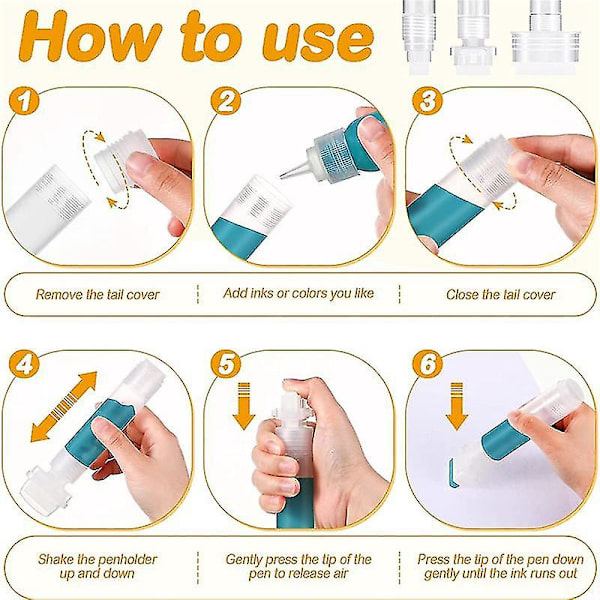 How to use

1

2

3

Remove the tail cover

Add inks or colors you like

Close the tail cover

4

5

6

Shake the penholder up and down

Gently press the tip of the pen to release air

Press the tip of the pen down gently until the ink runs out