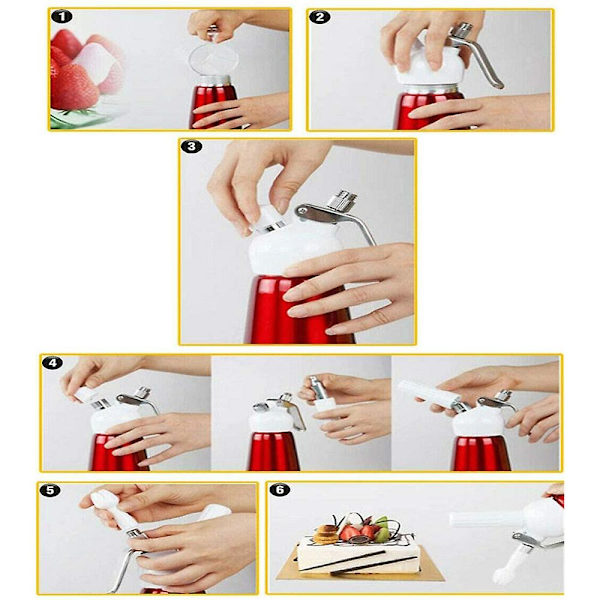 1
2
3
4
5
6