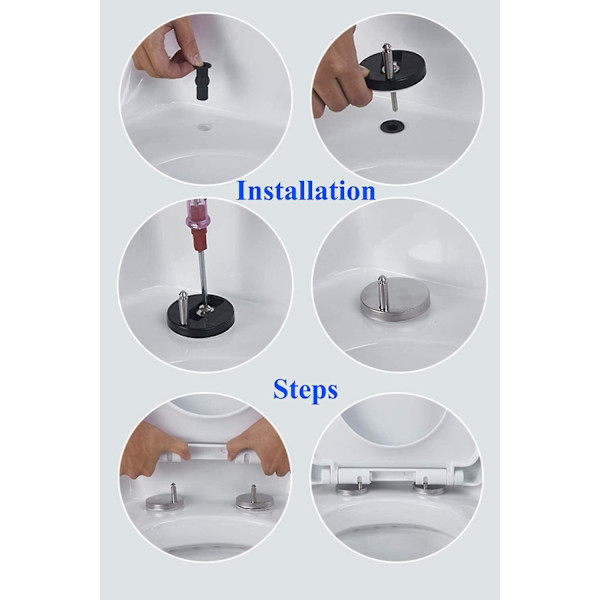 Installation

Steps